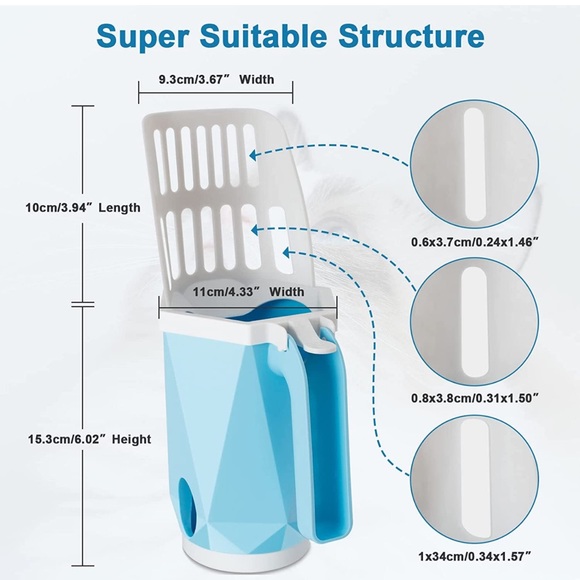 Super Suitable Structure

9.3cm/3.67″ Width

10cm/3.94″ Length

11cm/4.33″ Width

15.3cm/6.02″ Height

0.6x3.7cm/0.24x1.46″

0.8x3.8cm/0.31x1.50″

1x34cm/0.34x1.57″